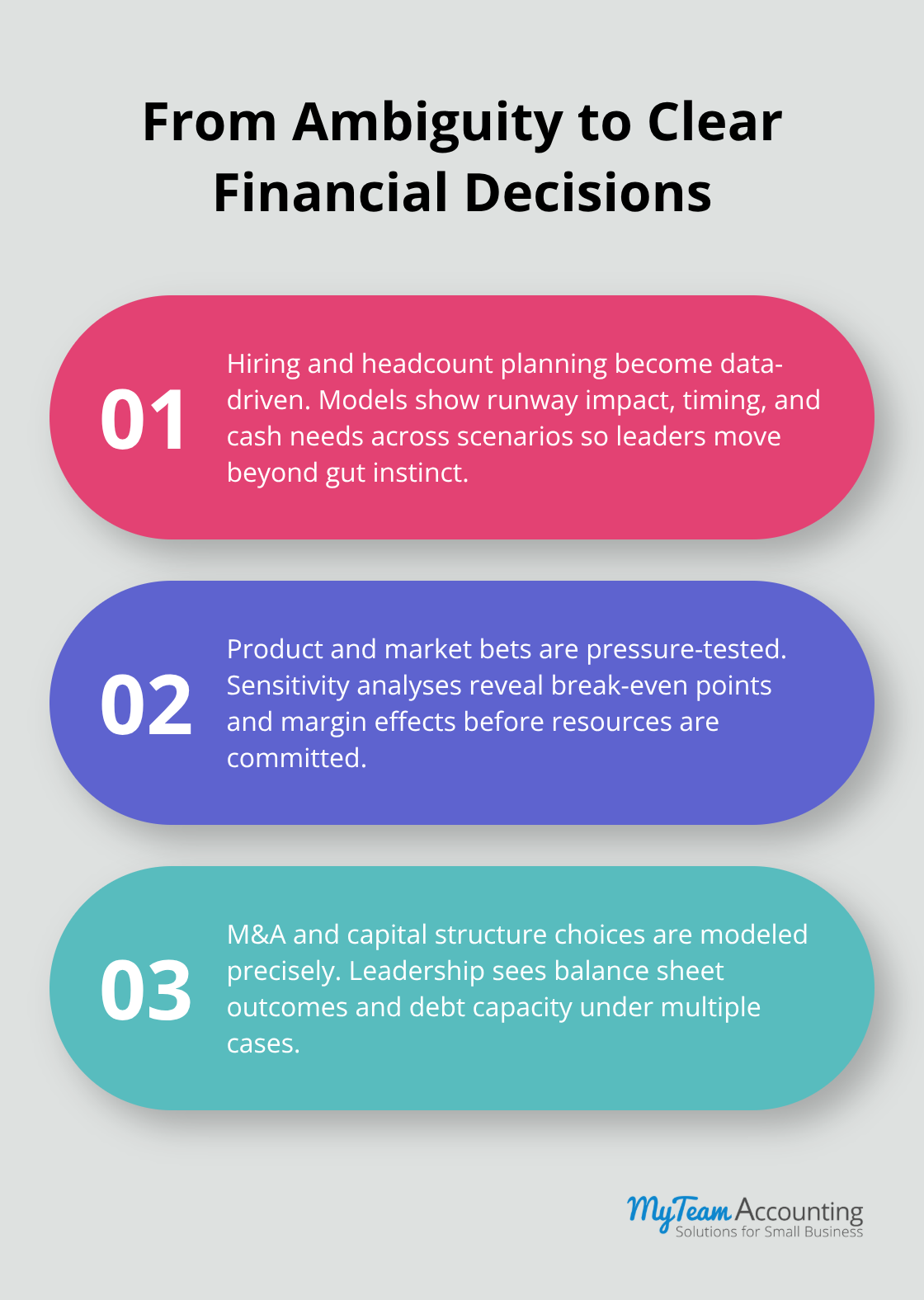 From Ambiguity to Clear Financial Decisions

01

Hiring and headcount planning become data-driven. Models show runway impact, timing, and cash needs across scenarios so leaders move beyond gut instinct.

02

Product and market bets are pressure-tested. Sensitivity analyses reveal break-even points and margin effects before resources are committed.

03

M&A and capital structure choices are modeled precisely. Leadership sees balance sheet outcomes and debt capacity under multiple cases.

MyTeam Accounting
Solutions for Small Business