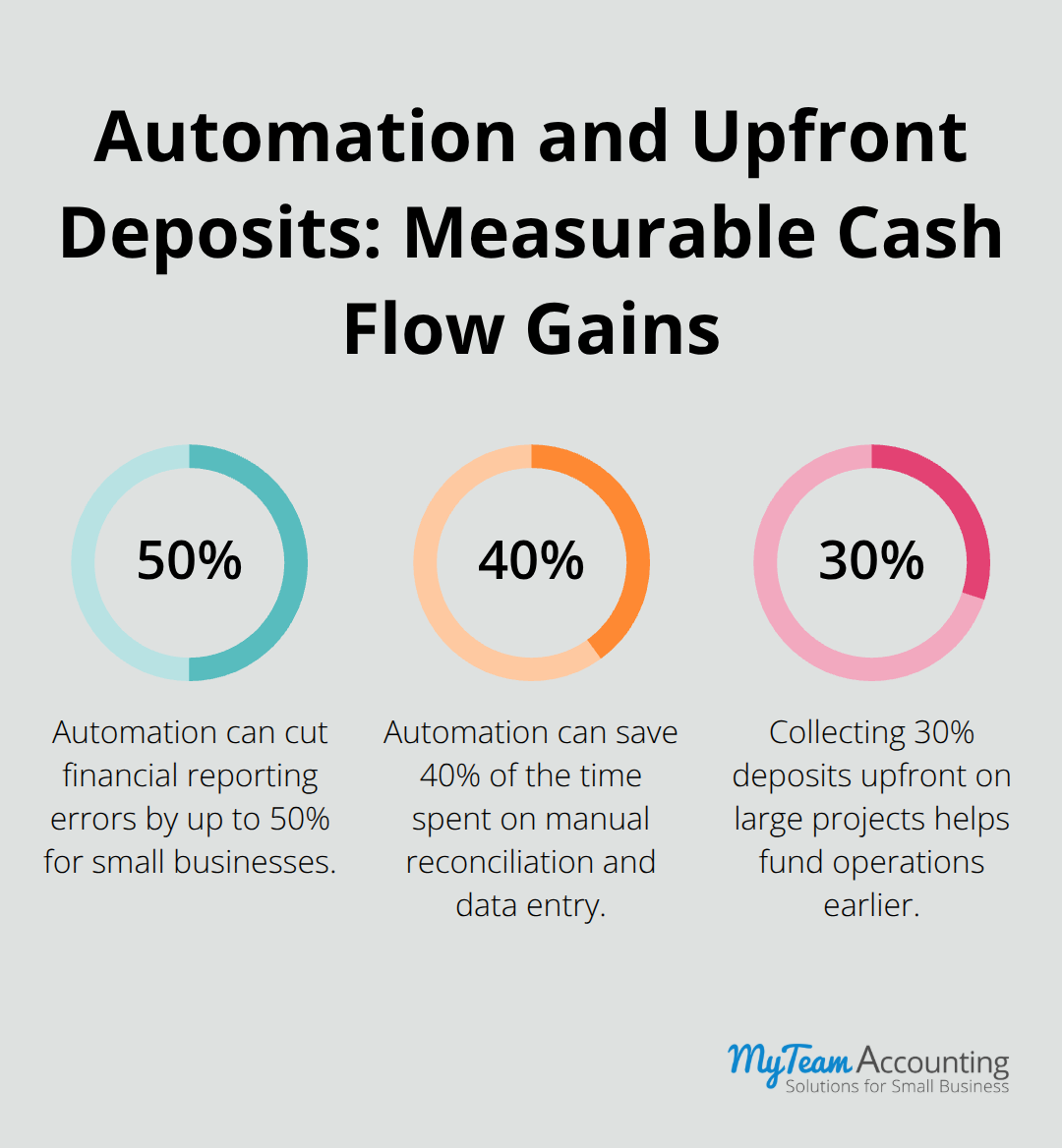 Automation and Upfront Deposits: Measurable Cash Flow Gains

50%

Automation can cut financial reporting errors by up to 50% for small businesses.

40%

Automation can save 40% of the time spent on manual reconciliation and data entry.

30%

Collecting 30% deposits upfront on large projects helps fund operations earlier.

MyTeam Accounting
Solutions for Small Business