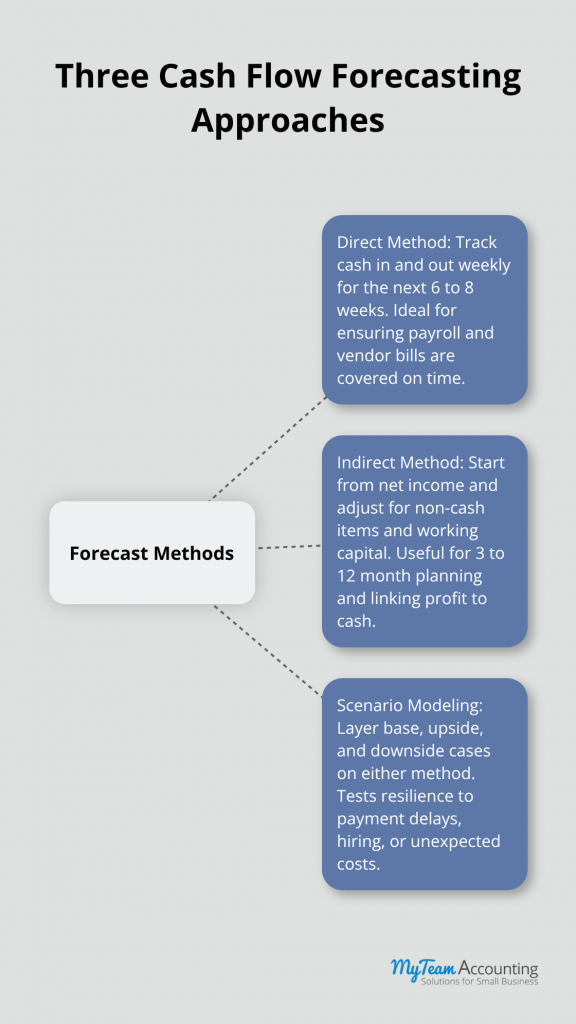 Three Cash Flow Forecasting Approaches

Forecast Methods

Direct Method: Track cash in and out weekly for the next 6 to 8 weeks. Ideal for ensuring payroll and vendor bills are covered on time.

Indirect Method: Start from net income and adjust for non-cash items and working capital. Useful for 3 to 12 month planning and linking profit to cash.

Scenario Modeling: Layer base, upside, and downside cases on either method. Tests resilience to payment delays, hiring, or unexpected costs.

MyTeam Accounting
Solutions for Small Business