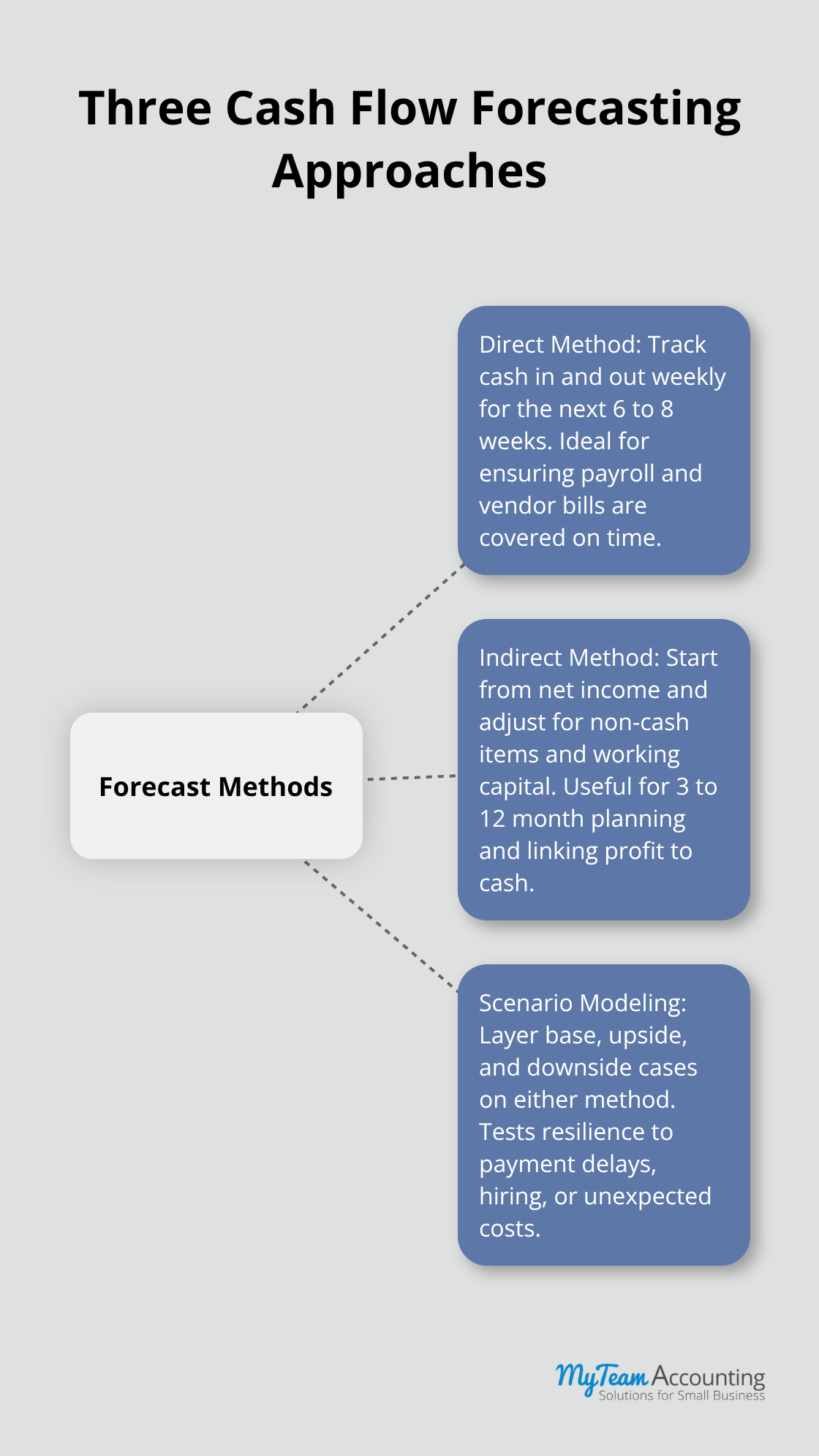 Three Cash Flow Forecasting Approaches

Forecast Methods

Direct Method: Track cash in and out weekly for the next 6 to 8 weeks. Ideal for ensuring payroll and vendor bills are covered on time.

Indirect Method: Start from net income and adjust for non-cash items and working capital. Useful for 3 to 12 month planning and linking profit to cash.

Scenario Modeling: Layer base, upside, and downside cases on either method. Tests resilience to payment delays, hiring, or unexpected costs.

MyTeam Accounting
Solutions for Small Business