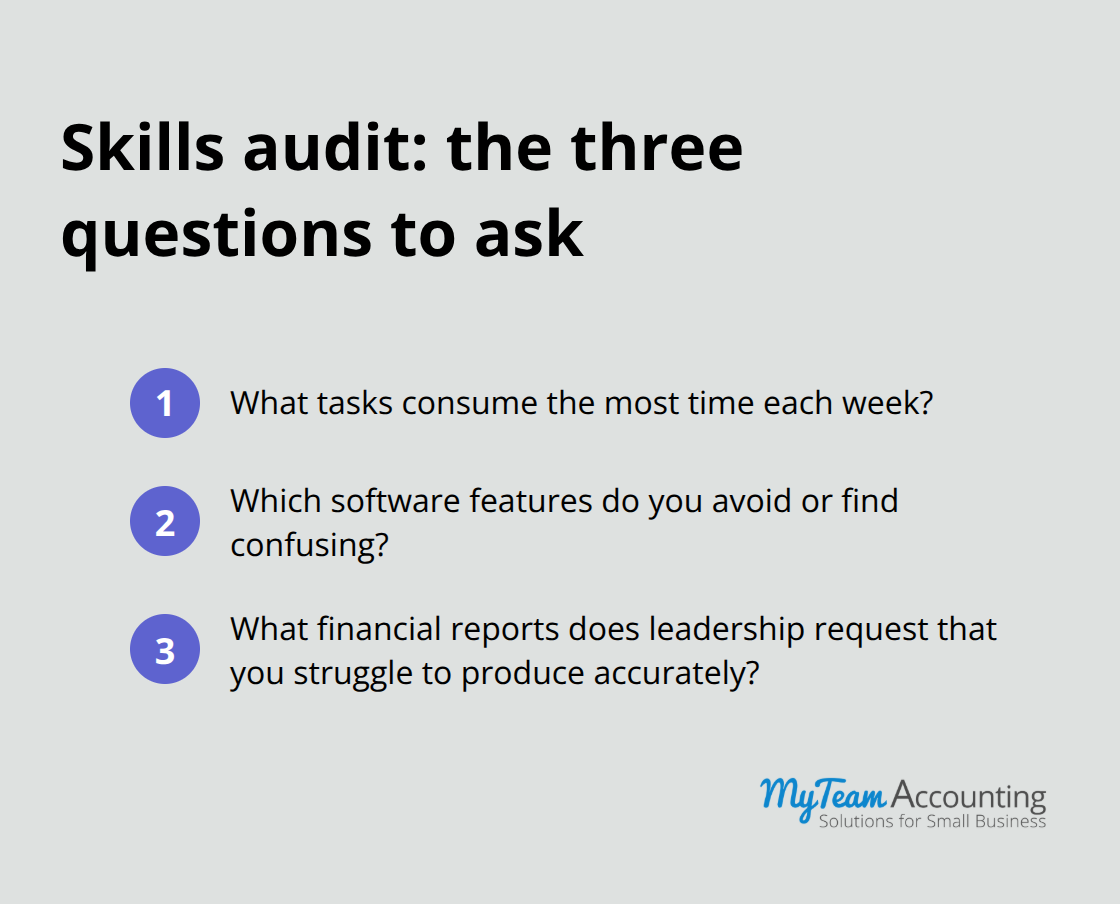 Skills audit: the three questions to ask

1 What tasks consume the most time each week?

2 Which software features do you avoid or find confusing?

3 What financial reports does leadership request that you struggle to produce accurately?

MyTeam Accounting
Solutions for Small Business