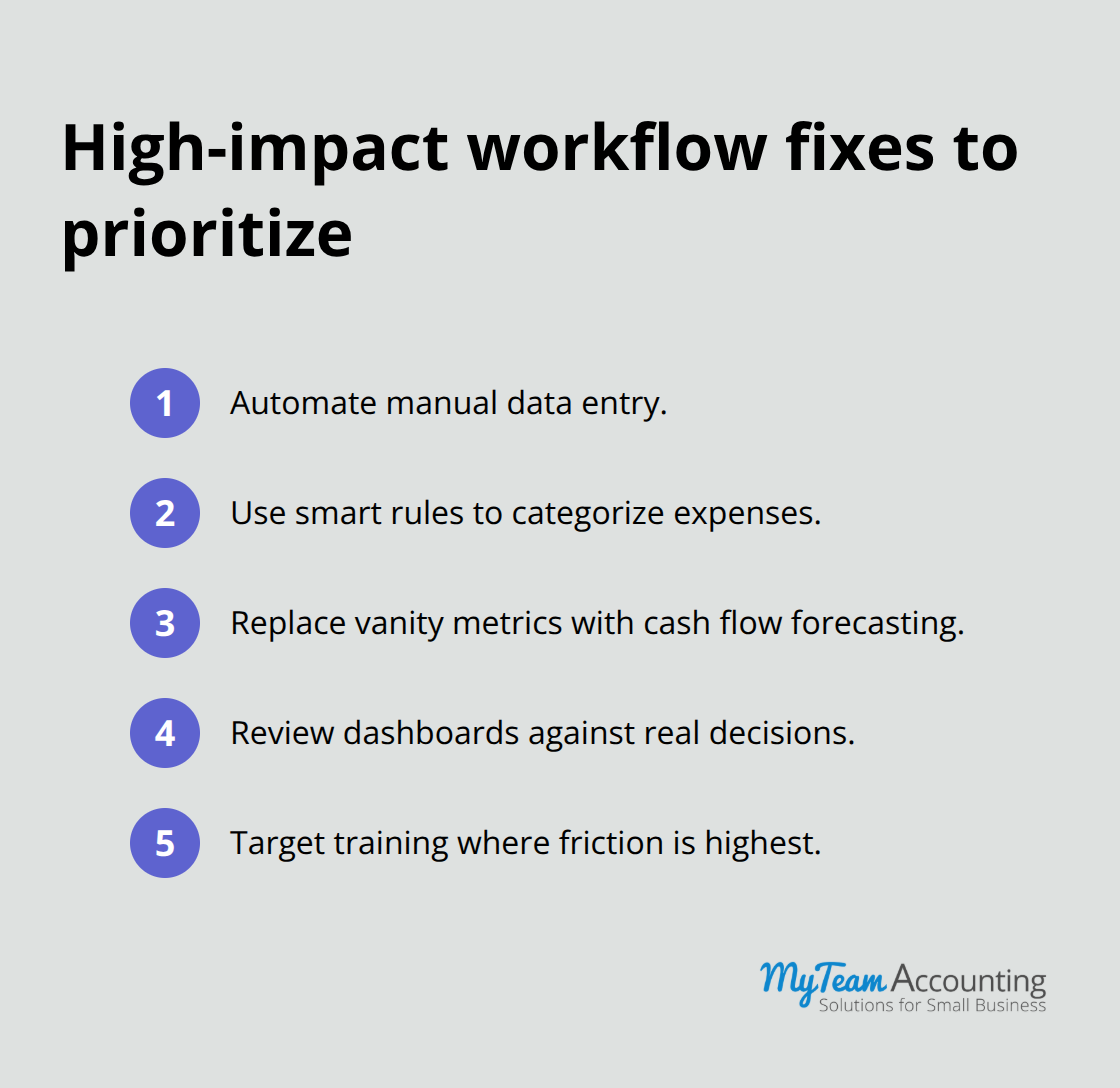 High-impact workflow fixes to prioritize

1 Automate manual data entry.

2 Use smart rules to categorize expenses.

3 Replace vanity metrics with cash flow forecasting.

4 Review dashboards against real decisions.

5 Target training where friction is highest.

MyTeam Accounting
Solutions for Small Business