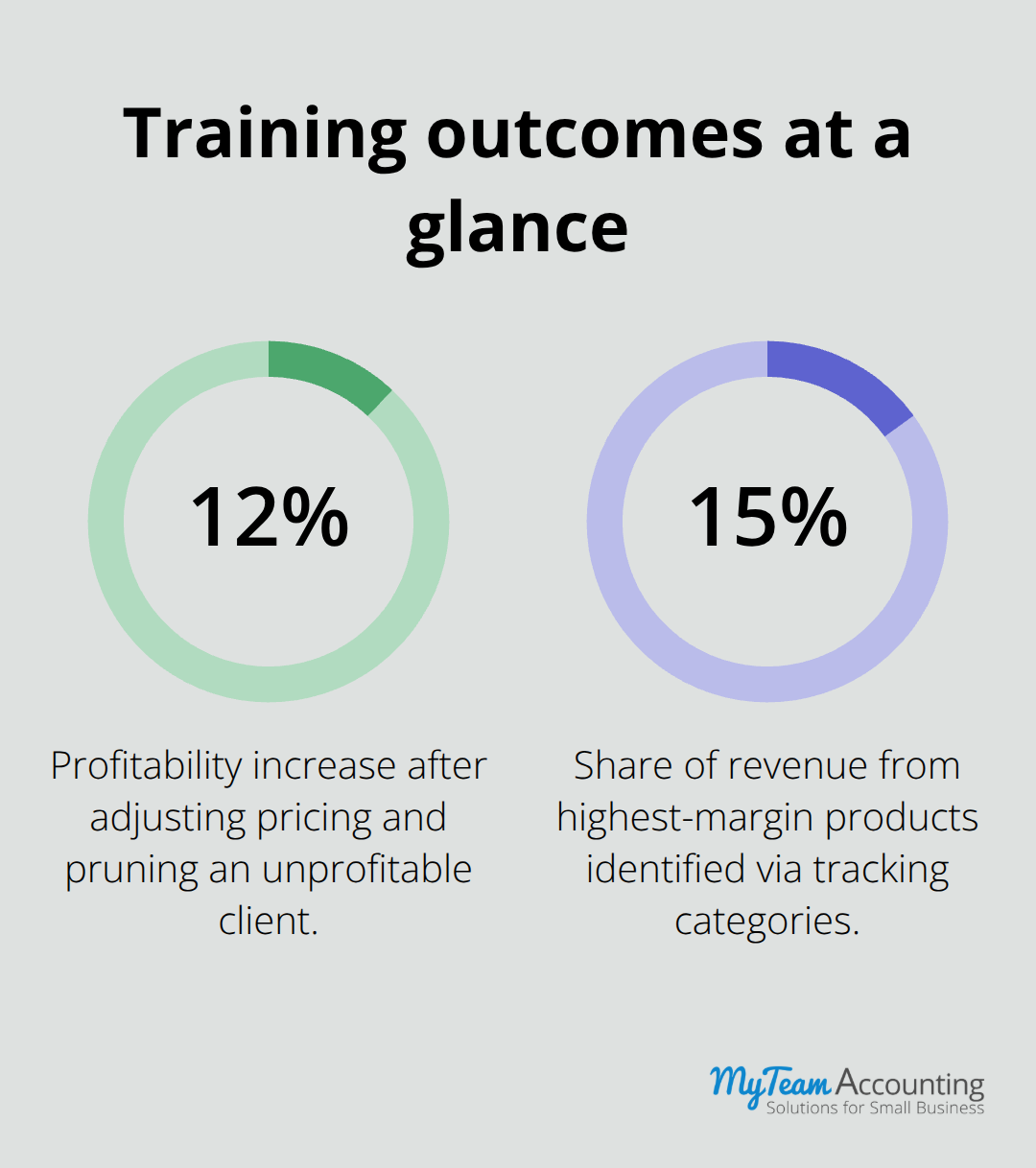 Training outcomes at a glance

12%

Profitability increase after adjusting pricing and pruning an unprofitable client.

15%

Share of revenue from highest-margin products identified via tracking categories.

MyTeam Accounting
Solutions for Small Business