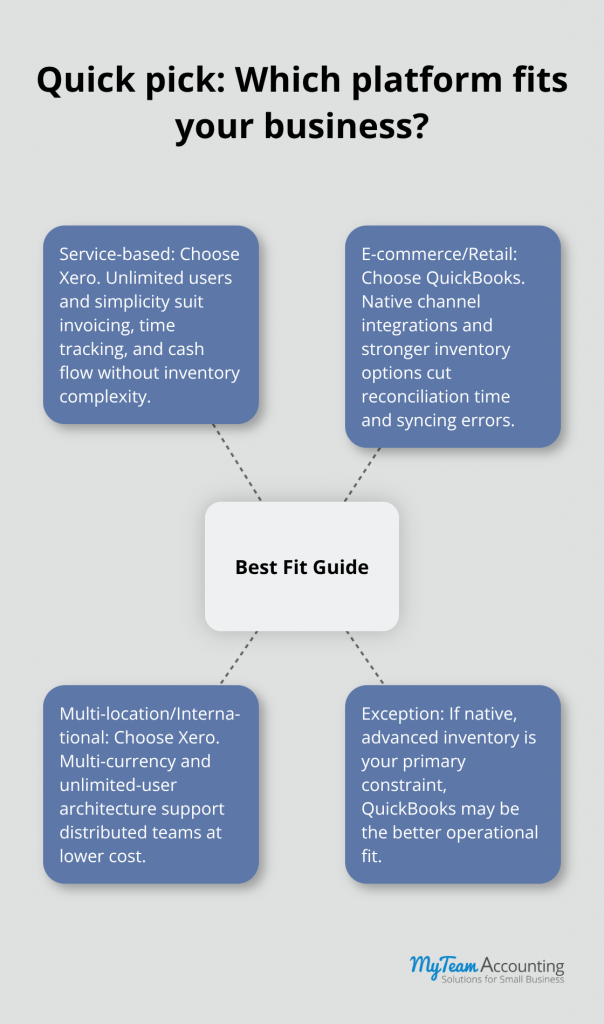 Quick pick: Which platform fits your business?

Service-based: Choose Xero. Unlimited users and simplicity suit invoicing, time tracking, and cash flow without inventory complexity.

E-commerce/Retail: Choose QuickBooks. Native channel integrations and stronger inventory options cut reconciliation time and syncing errors.

Best Fit Guide

Multi-location/International: Choose Xero. Multi-currency and unlimited-user architecture support distributed teams at lower cost.

Exception: If native, advanced inventory is your primary constraint, QuickBooks may be the better operational fit.

MyTeam Accounting
Solutions for Small Business